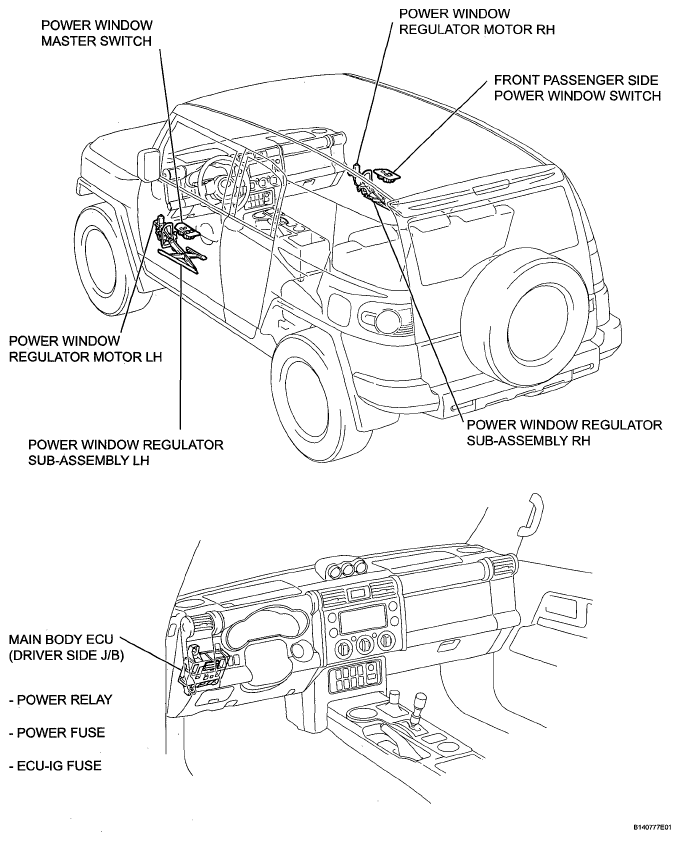 POWER WINDOW MASTER SWITCH

POWER WINDOW REGULATOR MOTOR RH

FRONT PASSENGER SIDE POWER WINDOW SWITCH

POWER WINDOW REGULATOR MOTOR LH

POWER WINDOW REGULATOR SUB-ASSEMBLY LH

POWER WINDOW REGULATOR SUB-ASSEMBLY RH

MAIN BODY ECU (DRIVER SIDE J/B)

- POWER RELAY

- POWER FUSE

- ECU-IG FUSE

B140777E01