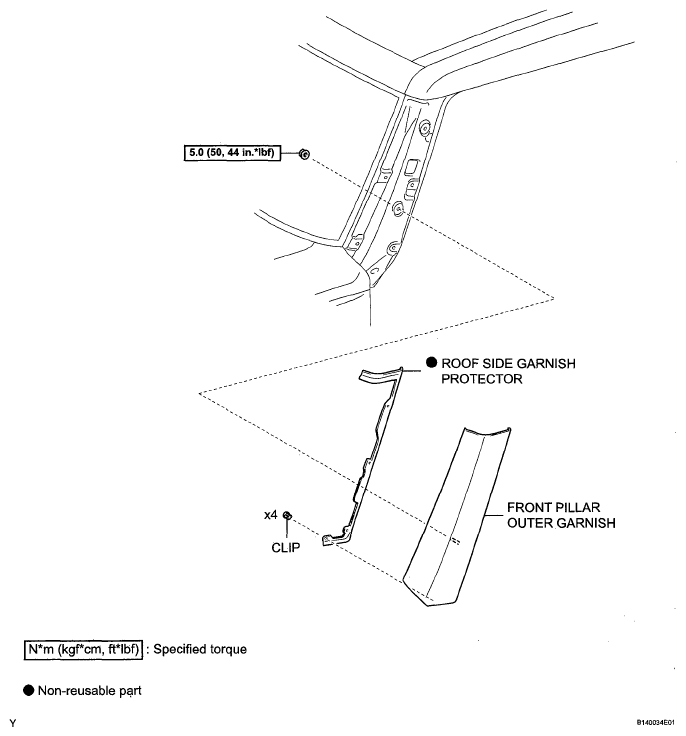 5.0 (50, 44 in.*lbf)

● ROOF SIDE GARNISH PROTECTOR

FRONT PILLAR OUTER GARNISH

x4

CLIP

N*m (kgf*cm, ft*lbf) : Specified torque

● Non-reusable part

Y

B140034E01