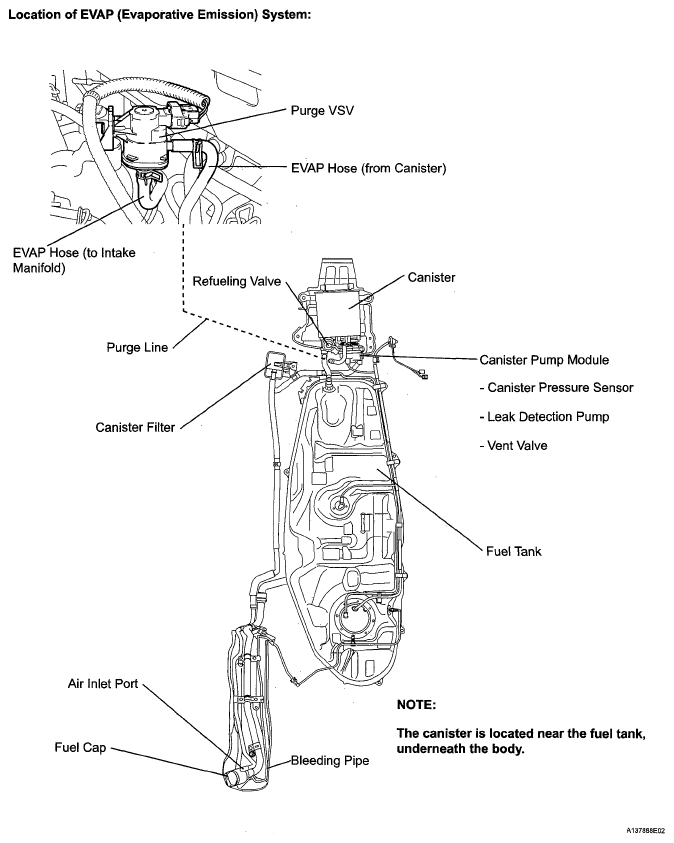 Location of EVAP (Evaporative Emission) System:

Purge VSV

EVAP Hose (from Canister)

EVAP Hose (to Intake Manifold)

Refueling Valve

Canister

Purge Line

Canister Pump Module

- Canister Pressure Sensor

- Leak Detection Pump

- Vent Valve

Canister Filter

Fuel Tank

Air Inlet Port

Fuel Cap

Bleeding Pipe

NOTE:

The canister is located near the fuel tank, underneath the body.

A137888E02