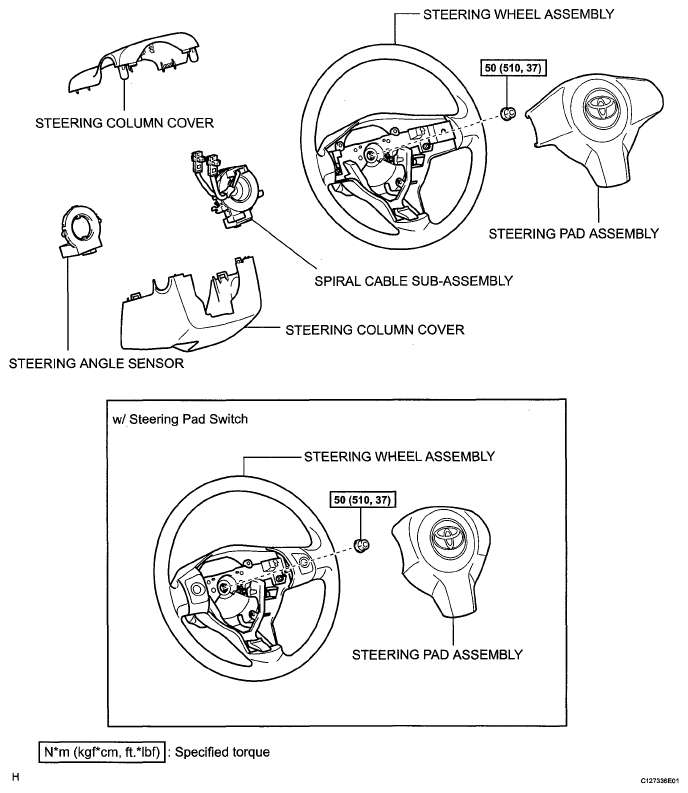 STEERING WHEEL ASSEMBLY

50 (510, 37)

STEERING COLUMN COVER

STEERING PAD ASSEMBLY

SPIRAL CABLE SUB-ASSEMBLY

STEERING COLUMN COVER

STEERING ANGLE SENSOR

w/ Steering Pad Switch

STEERING WHEEL ASSEMBLY

50 (510, 37)

STEERING PAD ASSEMBLY

N*m (kgf*cm, ft.*lbf) : Specified torque

H

C127336E01