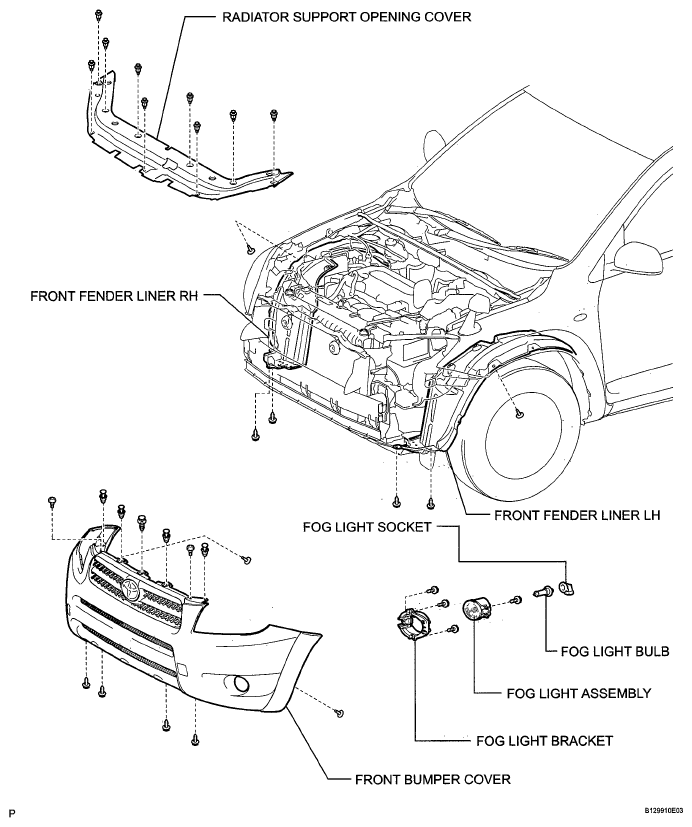 RADIATOR SUPPORT OPENING COVER

FRONT FENDER LINER RH

FRONT FENDER LINER LH

FOG LIGHT SOCKET

FOG LIGHT BULB

FOG LIGHT ASSEMBLY

FOG LIGHT BRACKET

FRONT BUMPER COVER

P

B129910E03