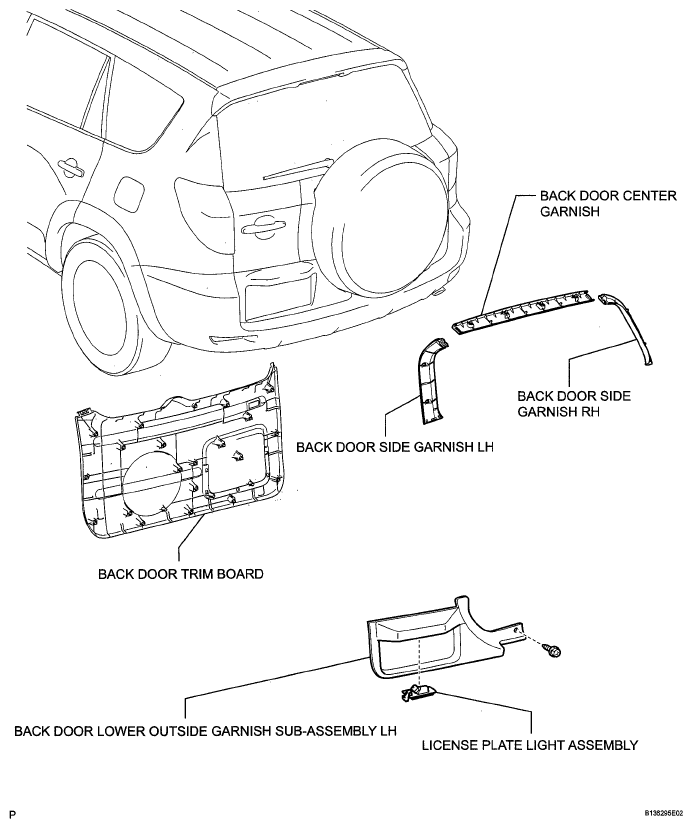 BACK DOOR CENTER GARNISH

BACK DOOR SIDE GARNISH RH

BACK DOOR SIDE GARNISH LH

BACK DOOR TRIM BOARD

BACK DOOR LOWER OUTSIDE GARNISH SUB-ASSEMBLY LH

LICENSE PLATE LIGHT ASSEMBLY

P

B138295E02