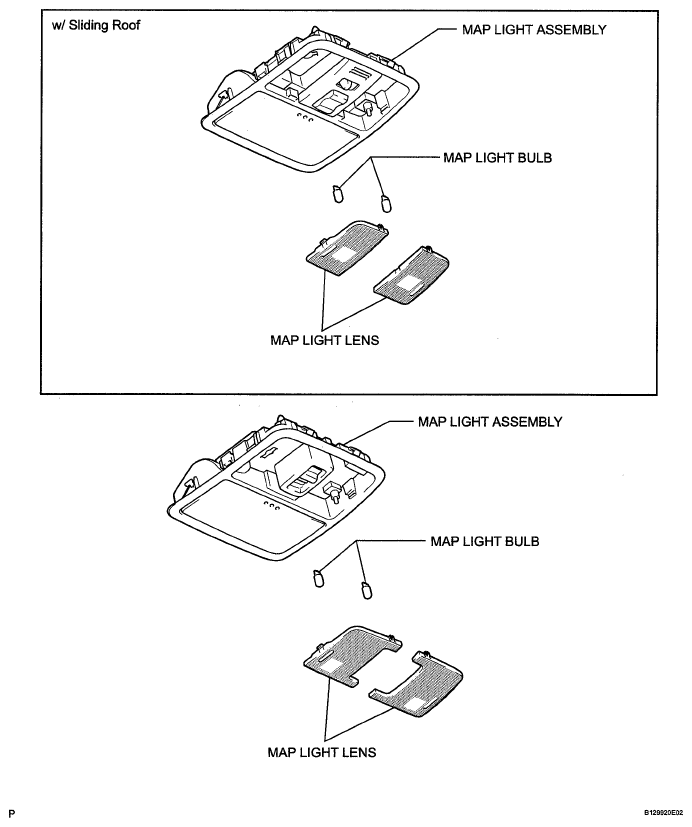 w/ Sliding Roof

MAP LIGHT ASSEMBLY

MAP LIGHT BULB

MAP LIGHT LENS

MAP LIGHT ASSEMBLY

MAP LIGHT BULB

MAP LIGHT LENS

P

B129020E02