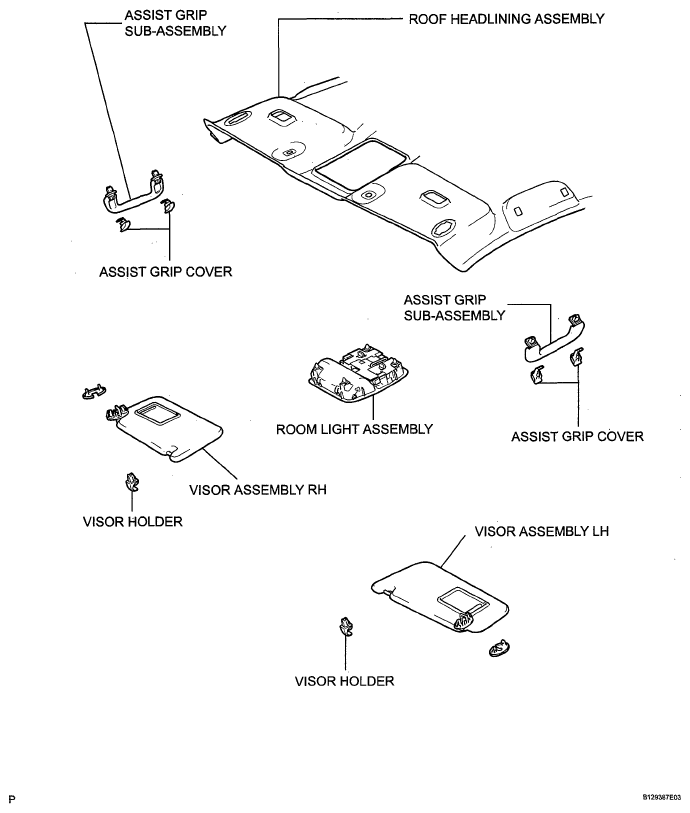 ASSIST GRIP SUB-ASSEMBLY

ROOF HEADLINING ASSEMBLY

ASSIST GRIP COVER

ASSIST GRIP SUB-ASSEMBLY

ROOM LIGHT ASSEMBLY

ASSIST GRIP COVER

VISOR ASSEMBLY RH

VISOR HOLDER

VISOR ASSEMBLY LH

VISOR HOLDER

P

B129387E03