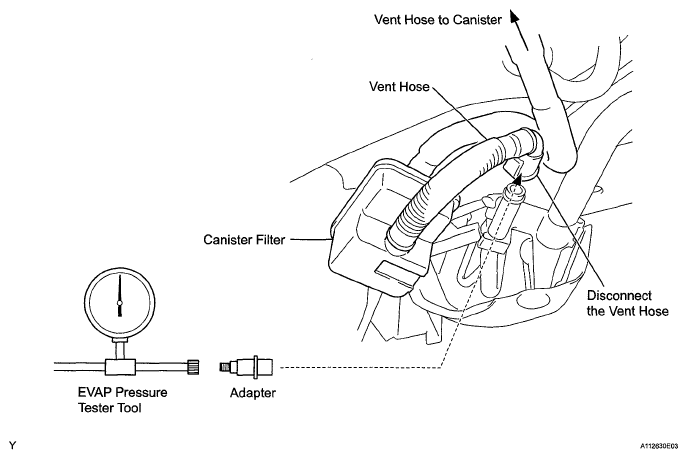 Vent Hose to Canister

Vent Hose

Canister Filter

Disconnect the Vent Hose

EVAP Pressure Tester Tool

Adapter

Y

A112630E03