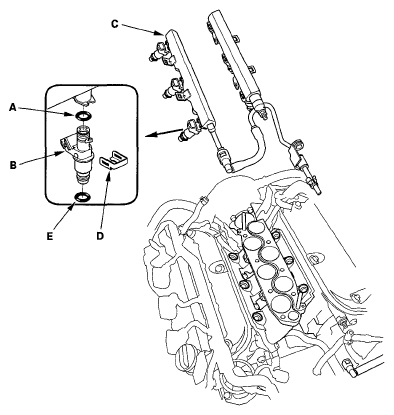 C
A
B
E
D