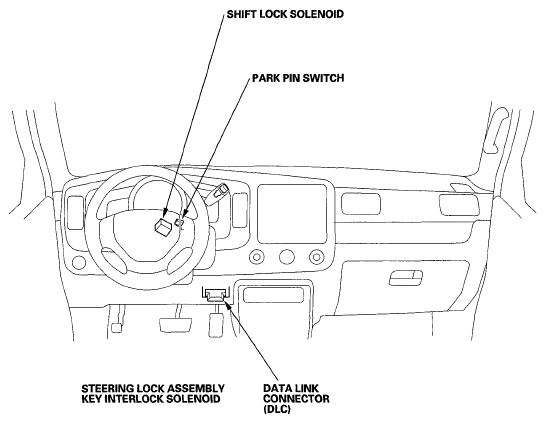 SHIFT LOCK SOLENOID

PARK PIN SWITCH

STEERING LOCK ASSEMBLY
KEY INTERLOCK SOLENOID

DATA LINK
CONNECTOR
(DLC)