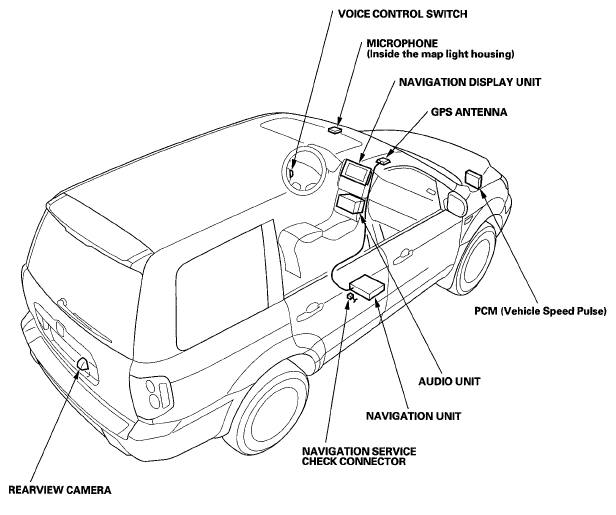 VOICE CONTROL SWITCH

MICROPHONE
(Inside the map light housing)

NAVIGATION DISPLAY UNIT

GPS ANTENNA

PCM (Vehicle Speed Pulse)

AUDIO UNIT

NAVIGATION UNIT

NAVIGATION SERVICE
CHECK CONNECTOR

REARVIEW CAMERA