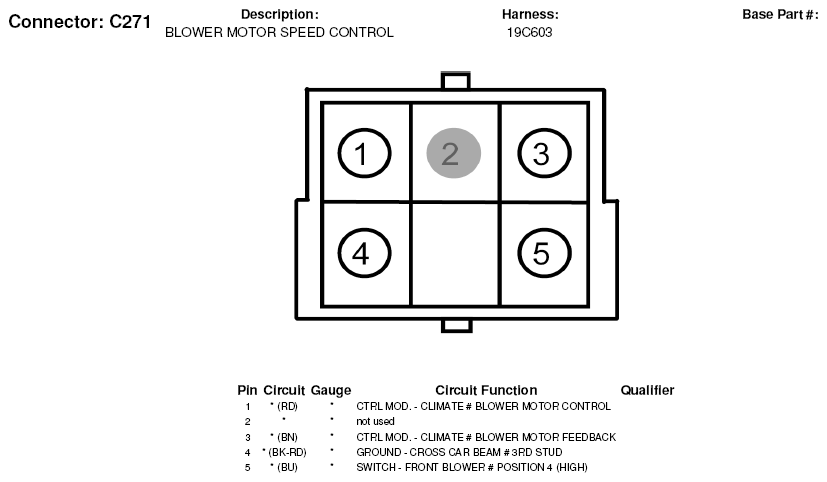 Connector: C271

Description:
BLOWER MOTOR SPEED CONTROL

Harness:
19C603

Base Part #:

1
2
3
4
5

| Pin | Circuit | Gauge | Circuit Function | Qualifier |
|---|---|---|---|---|
| 1 | * (RD) | * | CTRL MOD. - CLIMATE # BLOWER MOTOR CONTROL | |
| 2 | * | * | not used | |
| 3 | * (BN) | * | CTRL MOD. - CLIMATE # BLOWER MOTOR FEEDBACK | |
| 4 | * (BK-RD) | * | GROUND - CROSS CAR BEAM # 3RD STUD | |
| 5 | * (BU) | * | SWITCH - FRONT BLOWER # POSITION 4 (HIGH) | |