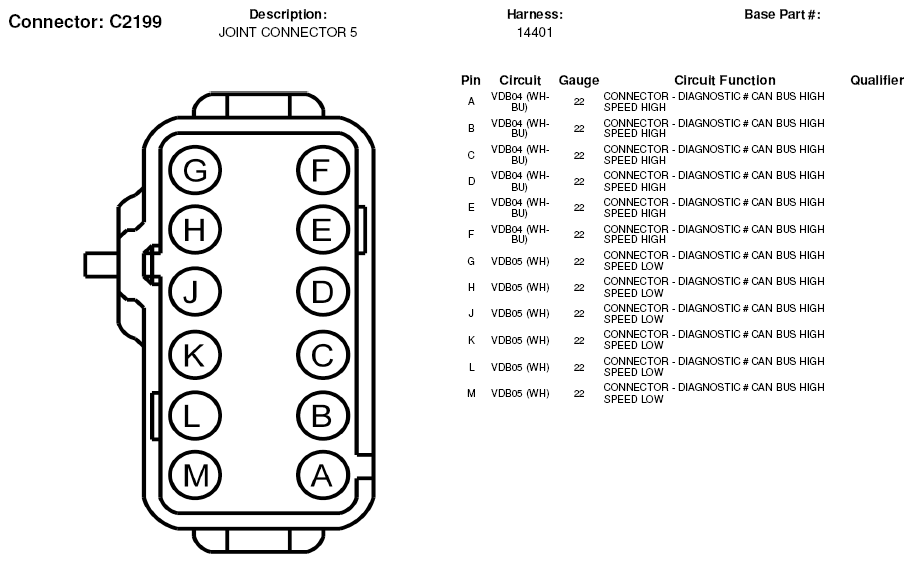 Connector: C2199

Description:
JOINT CONNECTOR 5

Harness:
14401

Base Part #:

G F
H E
J D
K C
L B
M A

| Pin | Circuit | Gauge | Circuit Function | Qualifier |
|---|---|---|---|---|
| A | VDB04 (WH-BU) | 22 | CONNECTOR - DIAGNOSTIC # CAN BUS HIGH SPEED HIGH | |
| B | VDB04 (WH-BU) | 22 | CONNECTOR - DIAGNOSTIC # CAN BUS HIGH SPEED HIGH | |
| C | VDB04 (WH-BU) | 22 | CONNECTOR - DIAGNOSTIC # CAN BUS HIGH SPEED HIGH | |
| D | VDB04 (WH-BU) | 22 | CONNECTOR - DIAGNOSTIC # CAN BUS HIGH SPEED HIGH | |
| E | VDB04 (WH-BU) | 22 | CONNECTOR - DIAGNOSTIC # CAN BUS HIGH SPEED HIGH | |
| F | VDB04 (WH-BU) | 22 | CONNECTOR - DIAGNOSTIC # CAN BUS HIGH SPEED HIGH | |
| G | VDB05 (WH) | 22 | CONNECTOR - DIAGNOSTIC # CAN BUS HIGH SPEED LOW | |
| H | VDB05 (WH) | 22 | CONNECTOR - DIAGNOSTIC # CAN BUS HIGH SPEED LOW | |
| J | VDB05 (WH) | 22 | CONNECTOR - DIAGNOSTIC # CAN BUS HIGH SPEED LOW | |
| K | VDB05 (WH) | 22 | CONNECTOR - DIAGNOSTIC # CAN BUS HIGH SPEED LOW | |
| L | VDB05 (WH) | 22 | CONNECTOR - DIAGNOSTIC # CAN BUS HIGH SPEED LOW | |
| M | VDB05 (WH) | 22 | CONNECTOR - DIAGNOSTIC # CAN BUS HIGH SPEED LOW | |