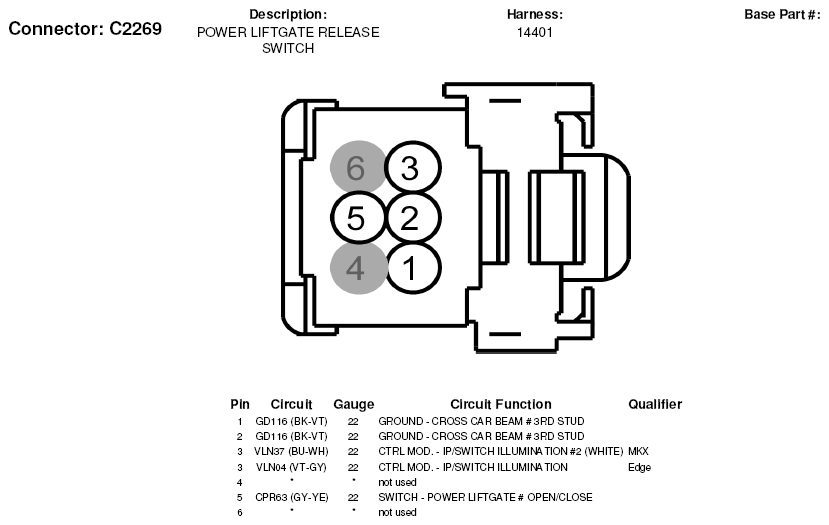 Connector: C2269

Description:
POWER LIFTGATE RELEASE SWITCH

Harness:
14401

Base Part #:

6 3
5 2
4 1

| Pin | Circuit | Gauge | Circuit Function | Qualifier |
|---|---|---|---|---|
| 1 | GD116 (BK-VT) | 22 | GROUND - CROSS CAR BEAM # 3RD STUD | |
| 2 | GD116 (BK-VT) | 22 | GROUND - CROSS CAR BEAM # 3RD STUD | |
| 3 | VLN37 (BU-WH) | 22 | CTRL MOD. - IP/SWITCH ILLUMINATION #2 (WHITE) | MKX |
| 3 | VLN04 (VT-GY) | 22 | CTRL MOD. - IP/SWITCH ILLUMINATION | Edge |
| 4 | * | * | not used | |
| 5 | CPR63 (GY-YE) | 22 | SWITCH - POWER LIFTGATE # OPEN/CLOSE | |
| 6 | * | * | not used | |