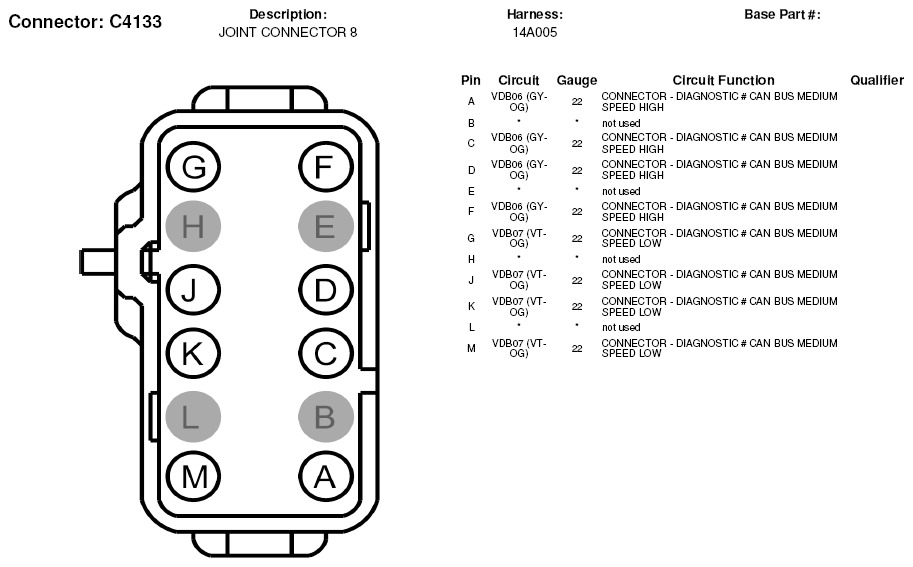 Connector: C4133

Description:
JOINT CONNECTOR 8

Harness:
14A005

Base Part #:

G F
H E
J D
K C
L B
M A

| Pin | Circuit | Gauge | Circuit Function | Qualifier |
|---|---|---|---|---|
| A | VDB06 (GY-OG) | 22 | CONNECTOR - DIAGNOSTIC # CAN BUS MEDIUM SPEED HIGH | |
| B | * | * | not used | |
| C | VDB06 (GY-OG) | 22 | CONNECTOR - DIAGNOSTIC # CAN BUS MEDIUM SPEED HIGH | |
| D | VDB06 (GY-OG) | 22 | CONNECTOR - DIAGNOSTIC # CAN BUS MEDIUM SPEED HIGH | |
| E | * | * | not used | |
| F | VDB06 (GY-OG) | 22 | CONNECTOR - DIAGNOSTIC # CAN BUS MEDIUM SPEED HIGH | |
| G | VDB07 (VT-OG) | 22 | CONNECTOR - DIAGNOSTIC # CAN BUS MEDIUM SPEED LOW | |
| H | * | * | not used | |
| J | VDB07 (VT-OG) | 22 | CONNECTOR - DIAGNOSTIC # CAN BUS MEDIUM SPEED LOW | |
| K | VDB07 (VT-OG) | 22 | CONNECTOR - DIAGNOSTIC # CAN BUS MEDIUM SPEED LOW | |
| L | * | * | not used | |
| M | VDB07 (VT-OG) | 22 | CONNECTOR - DIAGNOSTIC # CAN BUS MEDIUM SPEED LOW | |