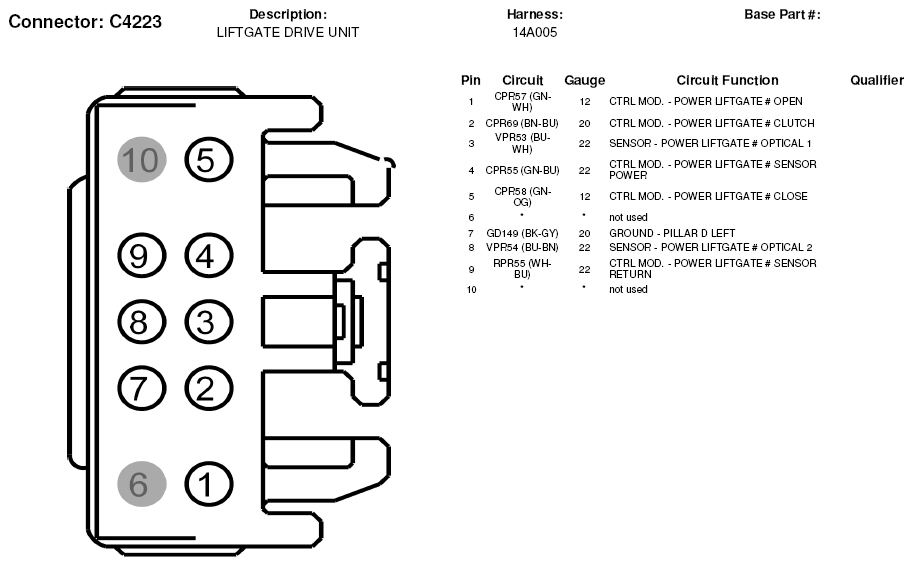 Connector: C4223

Description:
LIFTGATE DRIVE UNIT

Harness:
14A005

Base Part #:

10 5
9 4
8 3
7 2
6 1

| Pin | Circuit | Gauge | Circuit Function | Qualifier |
|---|---|---|---|---|
| 1 | CPR57 (GN-WH) | 12 | CTRL MOD. - POWER LIFTGATE # OPEN | |
| 2 | CPR69 (BN-BU) | 20 | CTRL MOD. - POWER LIFTGATE # CLUTCH | |
| 3 | VPR53 (BU-WH) | 22 | SENSOR - POWER LIFTGATE # OPTICAL 1 | |
| 4 | CPR55 (GN-BU) | 22 | CTRL MOD. - POWER LIFTGATE # SENSOR POWER | |
| 5 | CPR58 (GN-OG) | 12 | CTRL MOD. - POWER LIFTGATE # CLOSE | |
| 6 | * | * | not used | |
| 7 | GD149 (BK-GY) | 20 | GROUND - PILLAR D LEFT | |
| 8 | VPR54 (BU-BN) | 22 | SENSOR - POWER LIFTGATE # OPTICAL 2 | |
| 9 | RPR55 (WH-BU) | 22 | CTRL MOD. - POWER LIFTGATE # SENSOR RETURN | |
| 10 | * | * | not used | |