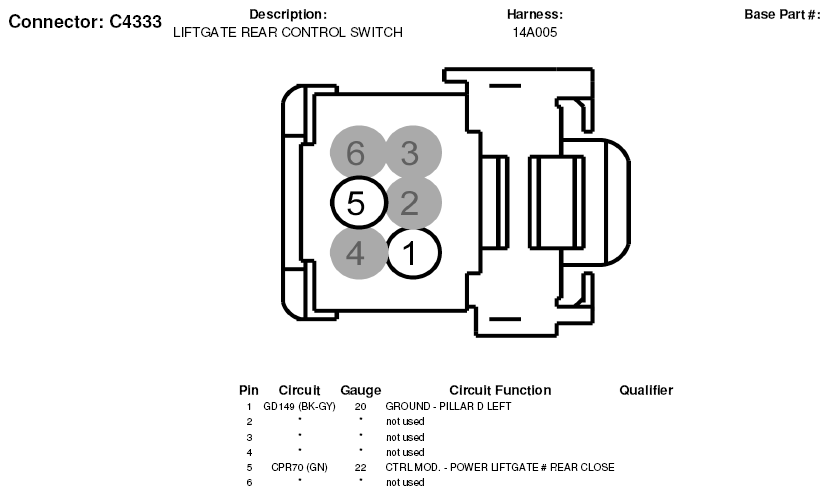 Connector: C4333

Description:
LIFTGATE REAR CONTROL SWITCH

Harness:
14A005

Base Part #:

6 3
5 2
4 1

| Pin | Circuit | Gauge | Circuit Function | Qualifier |
|---|---|---|---|---|
| 1 | GD149 (BK-GY) | 20 | GROUND - PILLAR D LEFT | |
| 2 | * | * | not used | |
| 3 | * | * | not used | |
| 4 | * | * | not used | |
| 5 | CPR70 (GN) | 22 | CTRL MOD. - POWER LIFTGATE # REAR CLOSE | |
| 6 | * | * | not used | |