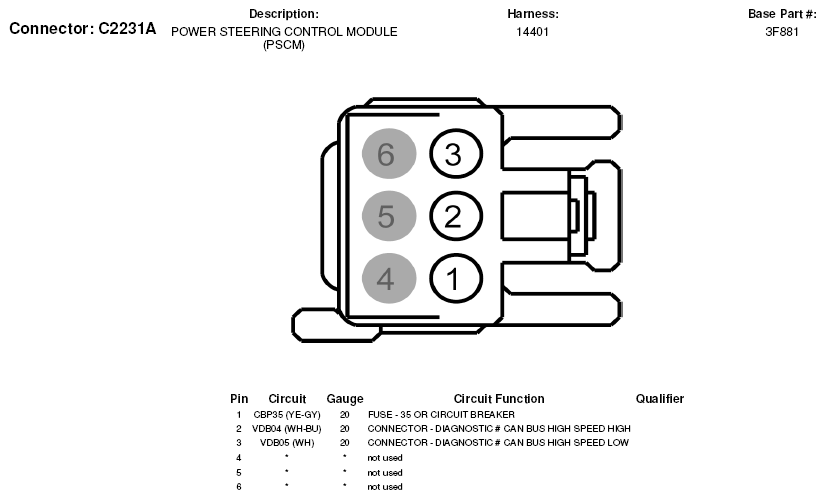 Connector: C2231A

Description:
POWER STEERING CONTROL MODULE (PSCM)

Harness:
14401

Base Part #:
3F881

6 3
5 2
4 1

| Pin | Circuit | Gauge | Circuit Function | Qualifier |
|---|---|---|---|---|
| 1 | CBP35 (YE-GY) | 20 | FUSE - 35 OR CIRCUIT BREAKER | |
| 2 | VDB04 (WH-BU) | 20 | CONNECTOR - DIAGNOSTIC # CAN BUS HIGH SPEED HIGH | |
| 3 | VDB05 (WH) | 20 | CONNECTOR - DIAGNOSTIC # CAN BUS HIGH SPEED LOW | |
| 4 | * | * | not used | |
| 5 | * | * | not used | |
| 6 | * | * | not used | |