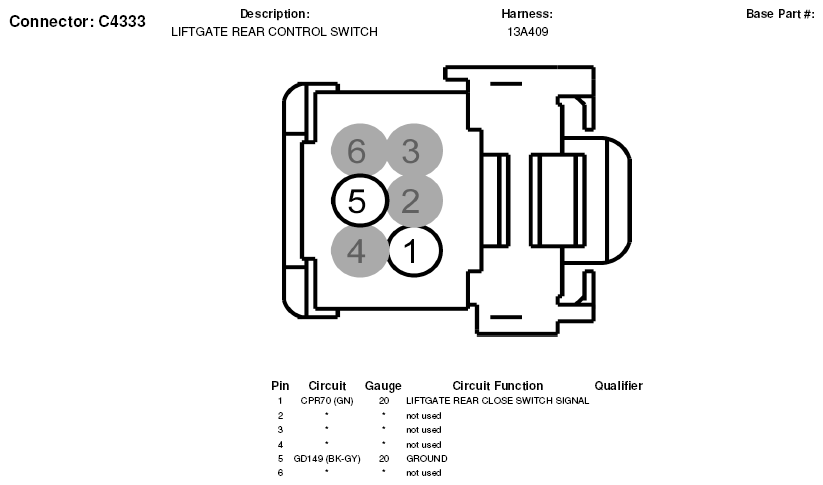 Connector: C4333

Description:
LIFTGATE REAR CONTROL SWITCH

Harness:
13A409

Base Part #:

6 3
5 2
4 1

| Pin | Circuit | Gauge | Circuit Function | Qualifier |
|---|---|---|---|---|
| 1 | CPR70 (GN) | 20 | LIFTGATE REAR CLOSE SWITCH SIGNAL | |
| 2 | * | * | not used | |
| 3 | * | * | not used | |
| 4 | * | * | not used | |
| 5 | GD149 (BK-GY) | 20 | GROUND | |
| 6 | * | * | not used | |