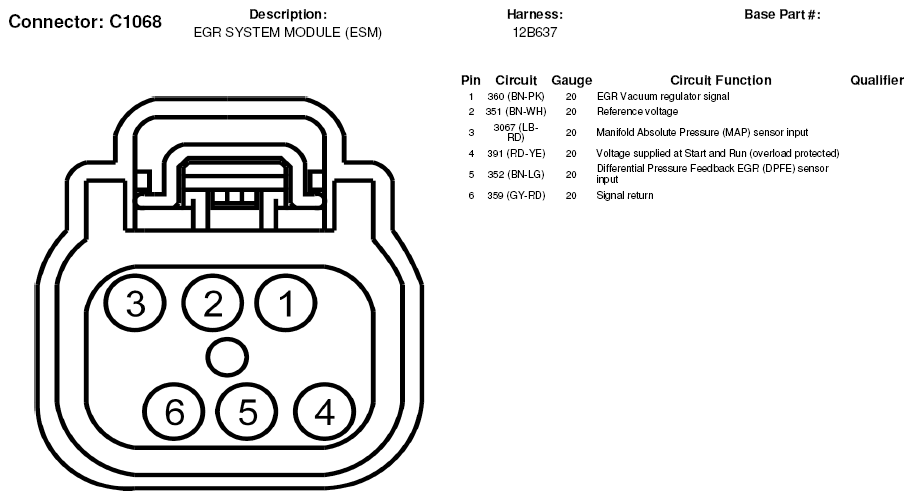 Connector: C1068

Description:
EGR SYSTEM MODULE (ESM)

Harness:
12B637

Base Part #:

| Pin | Circuit | Gauge | Circuit Function | Qualifier |
|---|---|---|---|---|
| 1 | 360 (BN-PK) | 20 | EGR Vacuum regulator signal | |
| 2 | 351 (BN-WH) | 20 | Reference voltage | |
| 3 | 3067 (LB-RD) | 20 | Manifold Absolute Pressure (MAP) sensor input | |
| 4 | 391 (RD-YE) | 20 | Voltage supplied at Start and Run (overload protected) | |
| 5 | 352 (BN-LG) | 20 | Differential Pressure Feedback EGR (DPFE) sensor input | |
| 6 | 359 (GY-RD) | 20 | Signal return | |

3 2 1
6 5 4