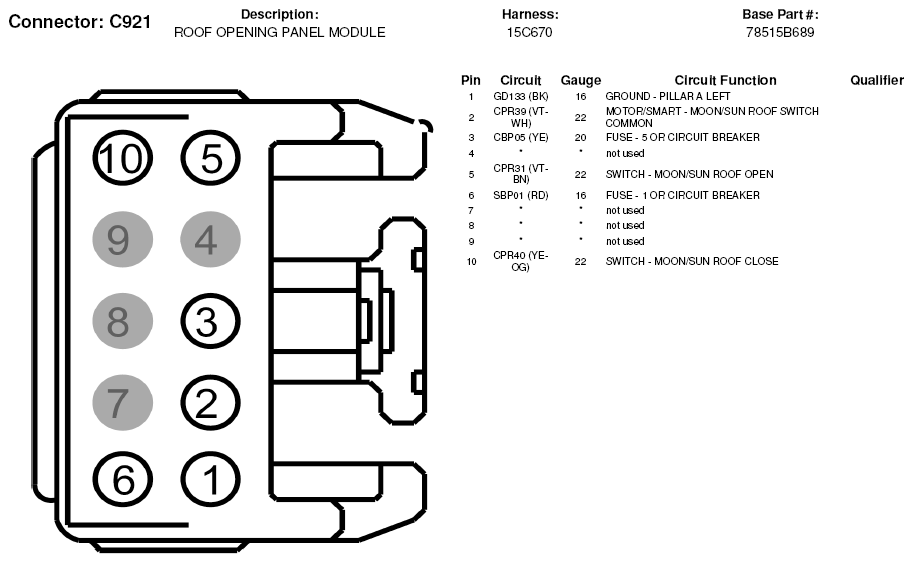 Connector: C921

Description:
ROOF OPENING PANEL MODULE

Harness:
15C670

Base Part #:
78515B689

10 5
9 4
8 3
7 2
6 1

| Pin | Circuit | Gauge | Circuit Function | Qualifier |
|---|---|---|---|---|
| 1 | GD133 (BK) | 16 | GROUND - PILLAR A LEFT | |
| 2 | CPR39 (VT-WH) | 22 | MOTOR/SMART - MOON/SUN ROOF SWITCH COMMON | |
| 3 | CBP05 (YE) | 20 | FUSE - 5 OR CIRCUIT BREAKER | |
| 4 | * | * | not used | |
| 5 | CPR31 (VT-BN) | 22 | SWITCH - MOON/SUN ROOF OPEN | |
| 6 | SBP01 (RD) | 16 | FUSE - 1 OR CIRCUIT BREAKER | |
| 7 | * | * | not used | |
| 8 | * | * | not used | |
| 9 | * | * | not used | |
| 10 | CPR40 (YE-OG) | 22 | SWITCH - MOON/SUN ROOF CLOSE | |