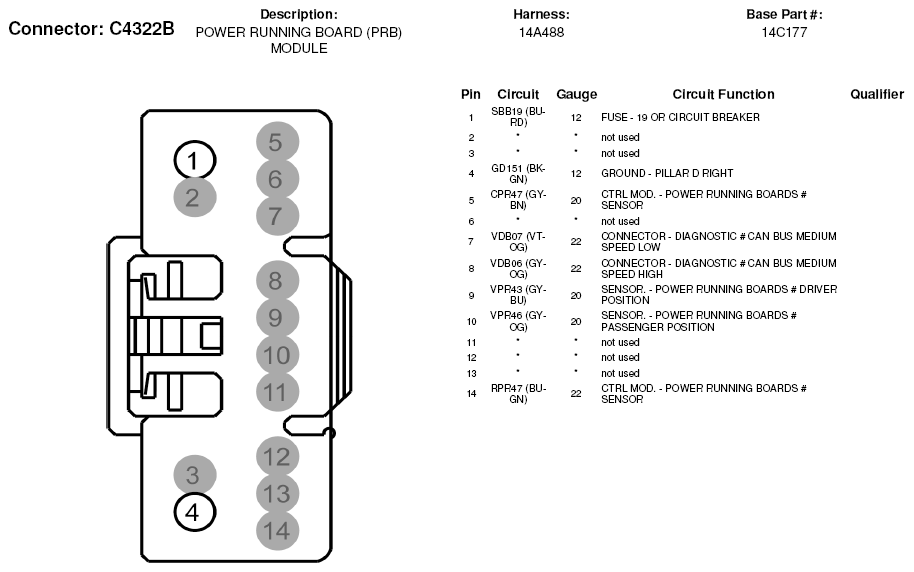 Connector: C4322B

Description:
POWER RUNNING BOARD (PRB) MODULE

Harness:
14A488

Base Part #:
14C177

1
2
5
6
7
8
9
10
11
3
4
12
13
14

| Pin | Circuit | Gauge | Circuit Function | Qualifier |
|---|---|---|---|---|
| 1 | SBB19 (BU-RD) | 12 | FUSE - 19 OR CIRCUIT BREAKER | |
| 2 | * | * | not used | |
| 3 | * | * | not used | |
| 4 | GD151 (BK-GN) | 12 | GROUND - PILLAR D RIGHT | |
| 5 | CPR47 (GY-BN) | 20 | CTRL MOD. - POWER RUNNING BOARDS # SENSOR | |
| 6 | * | * | not used | |
| 7 | VDB07 (VT-OG) | 22 | CONNECTOR - DIAGNOSTIC # CAN BUS MEDIUM SPEED LOW | |
| 8 | VDB06 (GY-OG) | 22 | CONNECTOR - DIAGNOSTIC # CAN BUS MEDIUM SPEED HIGH | |
| 9 | VPR43 (GY-BU) | 20 | SENSOR. - POWER RUNNING BOARDS # DRIVER POSITION | |
| 10 | VPR46 (GY-OG) | 20 | SENSOR. - POWER RUNNING BOARDS # PASSENGER POSITION | |
| 11 | * | * | not used | |
| 12 | * | * | not used | |
| 13 | * | * | not used | |
| 14 | RPR47 (BU-GN) | 22 | CTRL MOD. - POWER RUNNING BOARDS # SENSOR | |