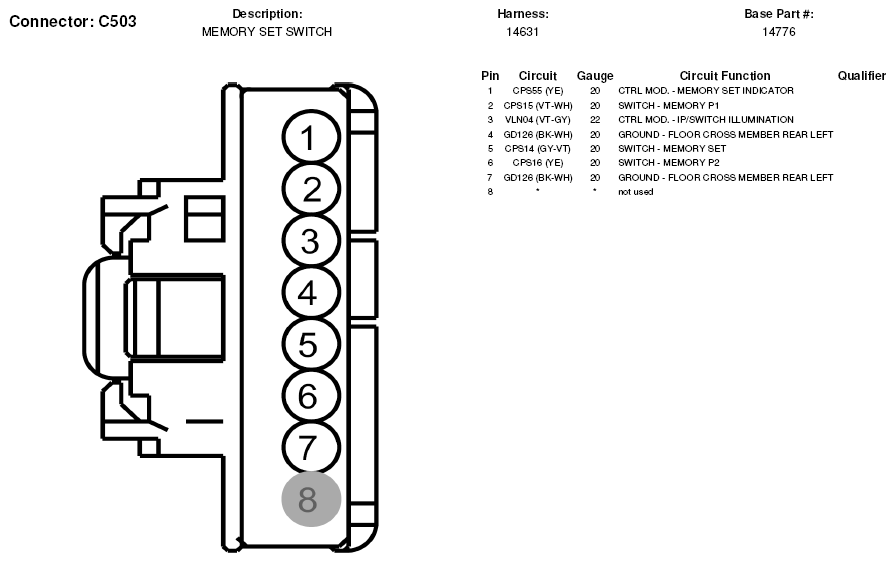 Connector: C503

Description:
MEMORY SET SWITCH

Harness:
14631

Base Part #:
14776

1
2
3
4
5
6
7
8

| Pin | Circuit | Gauge | Circuit Function | Qualifier |
|---|---|---|---|---|
| 1 | CPS55 (YE) | 20 | CTRL MOD. - MEMORY SET INDICATOR | |
| 2 | CPS15 (VT-WH) | 20 | SWITCH - MEMORY P1 | |
| 3 | VLN04 (VT-GY) | 22 | CTRL MOD. - IP/SWITCH ILLUMINATION | |
| 4 | GD126 (BK-WH) | 20 | GROUND - FLOOR CROSS MEMBER REAR LEFT | |
| 5 | CPS14 (GY-VT) | 20 | SWITCH - MEMORY SET | |
| 6 | CPS16 (YE) | 20 | SWITCH - MEMORY P2 | |
| 7 | GD126 (BK-WH) | 20 | GROUND - FLOOR CROSS MEMBER REAR LEFT | |
| 8 | * | * | not used | |