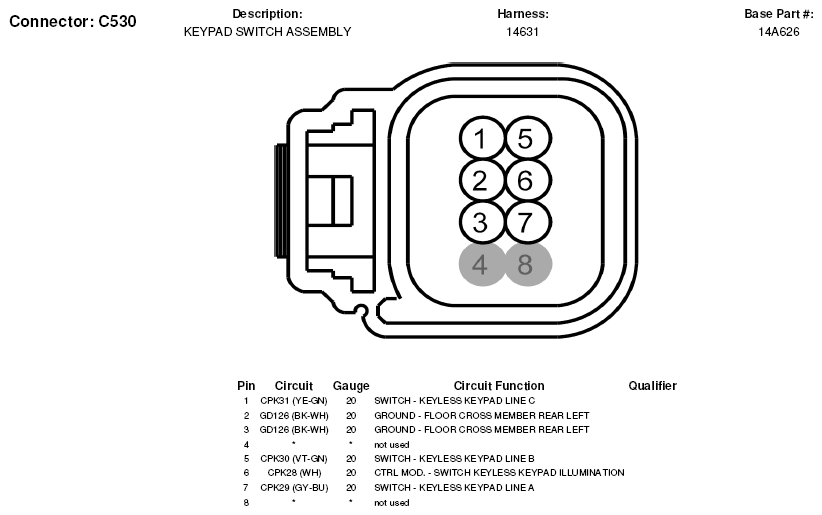 Connector: C530

Description:
KEYPAD SWITCH ASSEMBLY

Harness:
14631

Base Part #:
14A626

1
5
2
6
3
7
4
8

| Pin | Circuit | Gauge | Circuit Function | Qualifier |
|---|---|---|---|---|
| 1 | CPK31 (YE-GN) | 20 | SWITCH - KEYLESS KEYPAD LINE C | |
| 2 | GD126 (BK-WH) | 20 | GROUND - FLOOR CROSS MEMBER REAR LEFT | |
| 3 | GD126 (BK-WH) | 20 | GROUND - FLOOR CROSS MEMBER REAR LEFT | |
| 4 | * | * | not used | |
| 5 | CPK30 (VT-GN) | 20 | SWITCH - KEYLESS KEYPAD LINE B | |
| 6 | CPK28 (WH) | 20 | CTRL MOD. - SWITCH KEYLESS KEYPAD ILLUMINATION | |
| 7 | CPK29 (GY-BU) | 20 | SWITCH - KEYLESS KEYPAD LINE A | |
| 8 | * | * | not used | |