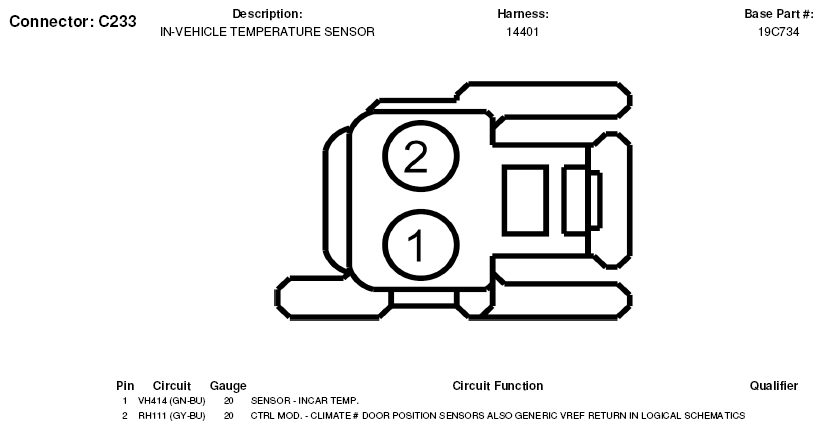 Connector: C233

Description:
IN-VEHICLE TEMPERATURE SENSOR

Harness:
14401

Base Part #:
19C734

2

1

| Pin | Circuit | Gauge | Circuit Function | Qualifier |
|---|---|---|---|---|
| 1 | VH414 (GN-BU) | 20 | SENSOR - INCAR TEMP. | |
| 2 | RH111 (GY-BU) | 20 | CTRL MOD. - CLIMATE # DOOR POSITION SENSORS ALSO GENERIC VREF RETURN IN LOGICAL SCHEMATICS | |