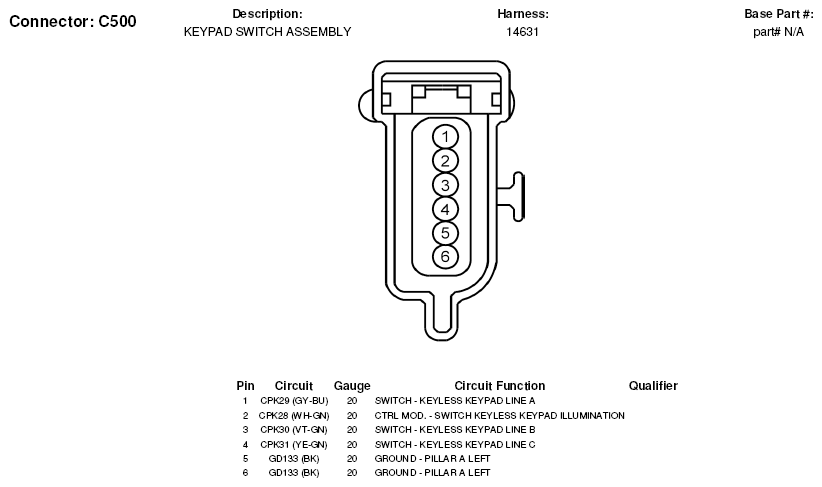 Connector: C500

Description:
KEYPAD SWITCH ASSEMBLY

Harness:
14631

Base Part #:
part# N/A

1
2
3
4
5
6

| Pin | Circuit | Gauge | Circuit Function | Qualifier |
|---|---|---|---|---|
| 1 | CPK29 (GY-BU) | 20 | SWITCH - KEYLESS KEYPAD LINE A | |
| 2 | CPK28 (WH-GN) | 20 | CTRL MOD. - SWITCH KEYLESS KEYPAD ILLUMINATION | |
| 3 | CPK30 (VT-GN) | 20 | SWITCH - KEYLESS KEYPAD LINE B | |
| 4 | CPK31 (YE-GN) | 20 | SWITCH - KEYLESS KEYPAD LINE C | |
| 5 | GD133 (BK) | 20 | GROUND - PILLAR A LEFT | |
| 6 | GD133 (BK) | 20 | GROUND - PILLAR A LEFT | |