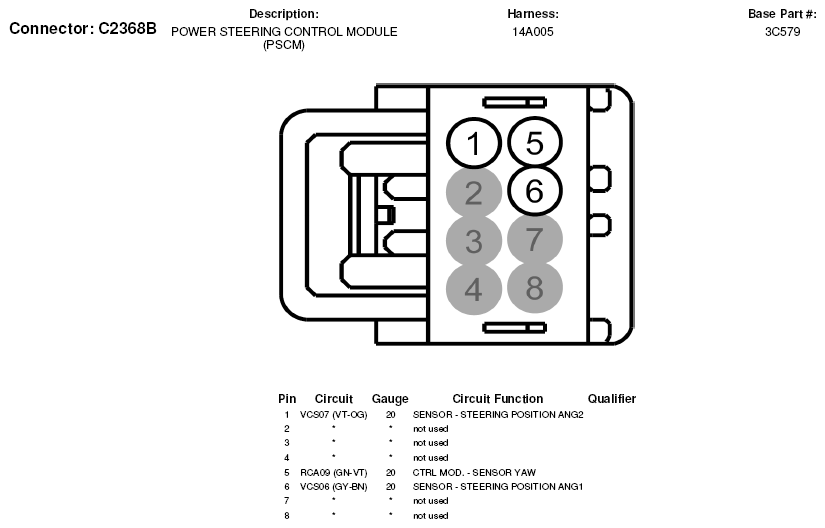 Connector: C2368B

Description:
POWER STEERING CONTROL MODULE (PSCM)

Harness:
14A005

Base Part #:
3C579

1 5 2 6 3 7 4 8

| Pin | Circuit | Gauge | Circuit Function | Qualifier |
|---|---|---|---|---|
| 1 | VCS07 (VT-OG) | 20 | SENSOR - STEERING POSITION ANG2 | |
| 2 | * | * | not used | |
| 3 | * | * | not used | |
| 4 | * | * | not used | |
| 5 | RCA09 (GN-VT) | 20 | CTRL MOD. - SENSOR YAW | |
| 6 | VCS06 (GY-BN) | 20 | SENSOR - STEERING POSITION ANG1 | |
| 7 | * | * | not used | |
| 8 | * | * | not used | |