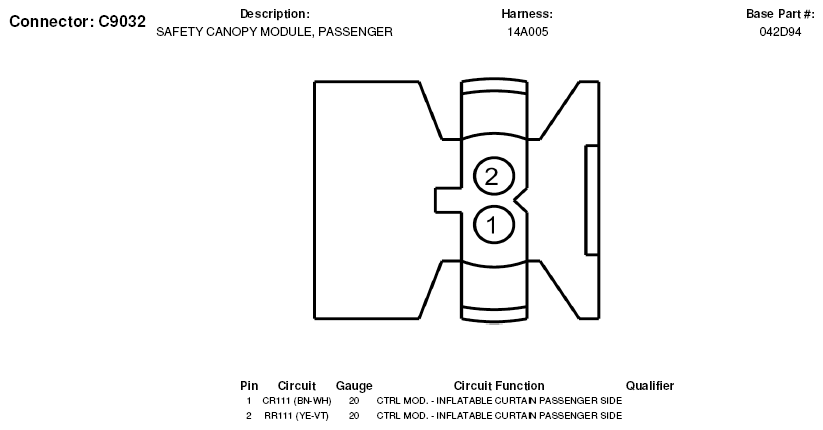 Connector: C9032

Description:
SAFETY CANOPY MODULE, PASSENGER

Harness:
14A005

Base Part #:
042D94

2

1

| Pin | Circuit | Gauge | Circuit Function | Qualifier |
|---|---|---|---|---|
| 1 | CR111 (BN-WH) | 20 | CTRL MOD. - INFLATABLE CURTAIN PASSENGER SIDE | |
| 2 | RR111 (YE-VT) | 20 | CTRL MOD. - INFLATABLE CURTAIN PASSENGER SIDE | |