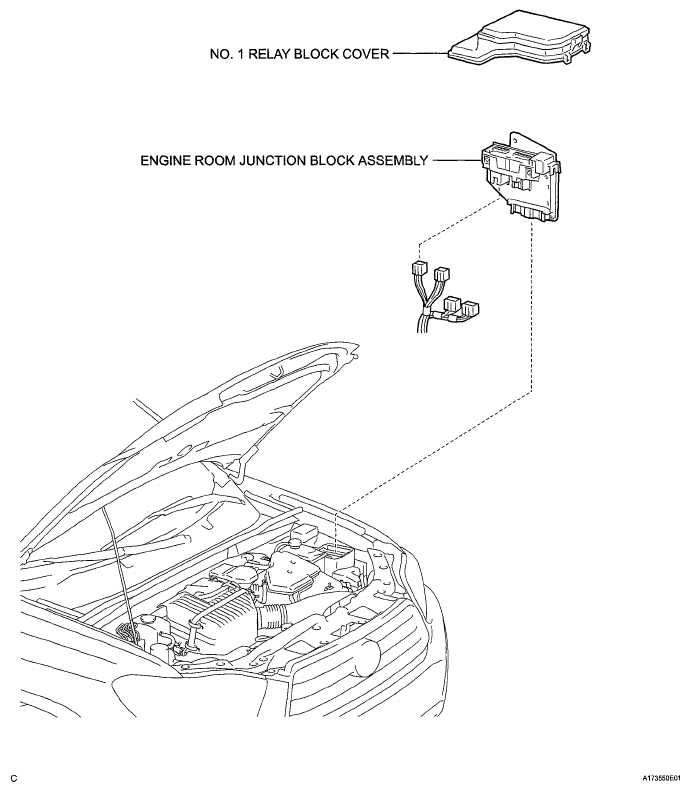 NO. 1 RELAY BLOCK COVER

ENGINE ROOM JUNCTION BLOCK ASSEMBLY

C

A173550E01