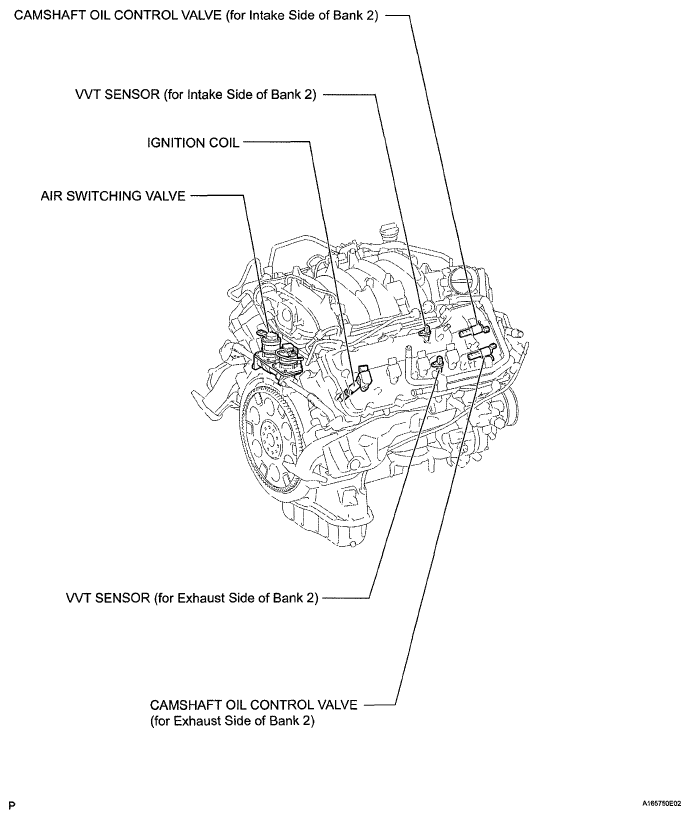 CAMSHAFT OIL CONTROL VALVE (for Intake Side of Bank 2)

VVT SENSOR (for Intake Side of Bank 2)

IGNITION COIL

AIR SWITCHING VALVE

VVT SENSOR (for Exhaust Side of Bank 2)

CAMSHAFT OIL CONTROL VALVE
(for Exhaust Side of Bank 2)

P

A165750E02