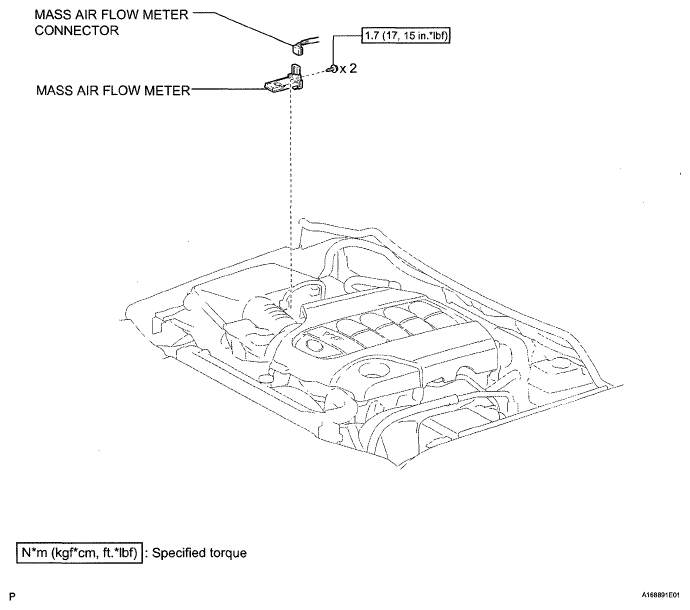 MASS AIR FLOW METER CONNECTOR

1.7 (17, 15 in.*lbf)

x 2

MASS AIR FLOW METER

N*m (kgf*cm, ft.*lbf) : Specified torque

P

A168891E01