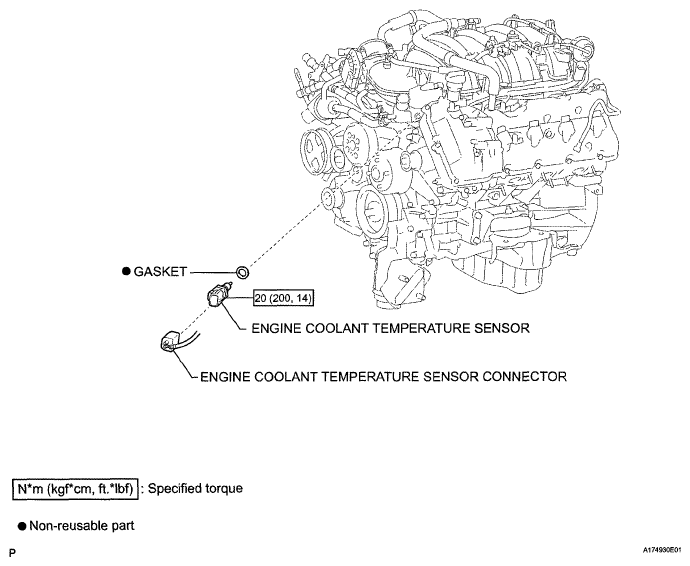 ● GASKET

20 (200, 14)

ENGINE COOLANT TEMPERATURE SENSOR

ENGINE COOLANT TEMPERATURE SENSOR CONNECTOR

N*m (kgf*cm, ft.*lbf) : Specified torque

● Non-reusable part

P

A174930E01