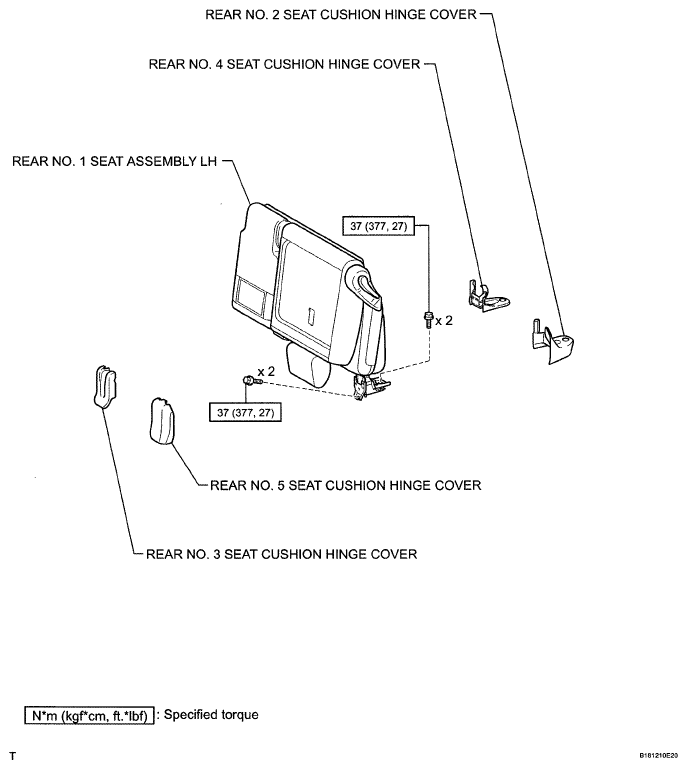 REAR NO. 2 SEAT CUSHION HINGE COVER

REAR NO. 4 SEAT CUSHION HINGE COVER

REAR NO. 1 SEAT ASSEMBLY LH

37 (377, 27)

x 2

x 2

37 (377, 27)

REAR NO. 5 SEAT CUSHION HINGE COVER

REAR NO. 3 SEAT CUSHION HINGE COVER

N*m (kgf*cm, ft.*lbf) : Specified torque

T

B181210E20