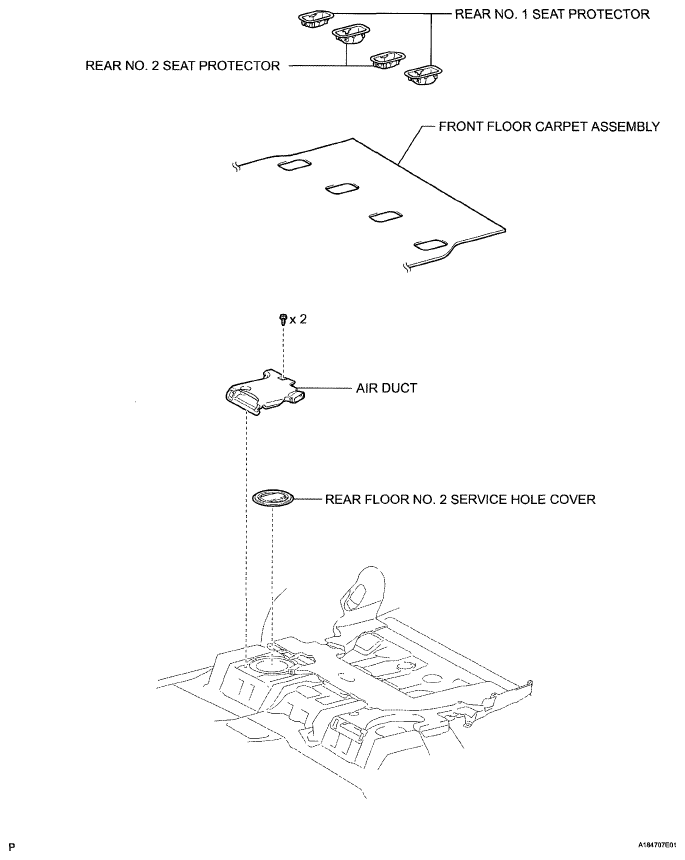 REAR NO. 1 SEAT PROTECTOR

REAR NO. 2 SEAT PROTECTOR

FRONT FLOOR CARPET ASSEMBLY

x 2

AIR DUCT

REAR FLOOR NO. 2 SERVICE HOLE COVER

P

A184707E01