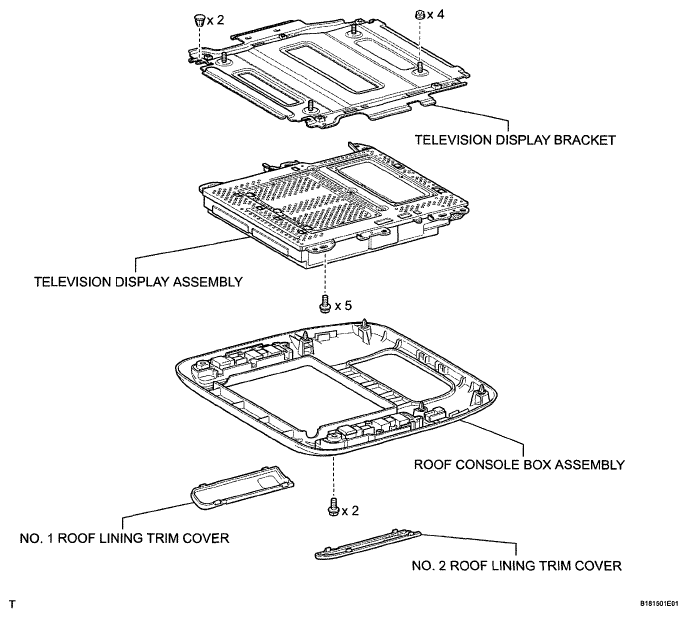 x 2

x 4

TELEVISION DISPLAY BRACKET

TELEVISION DISPLAY ASSEMBLY

x 5

ROOF CONSOLE BOX ASSEMBLY

x 2

NO. 1 ROOF LINING TRIM COVER

NO. 2 ROOF LINING TRIM COVER

T

B181501E01