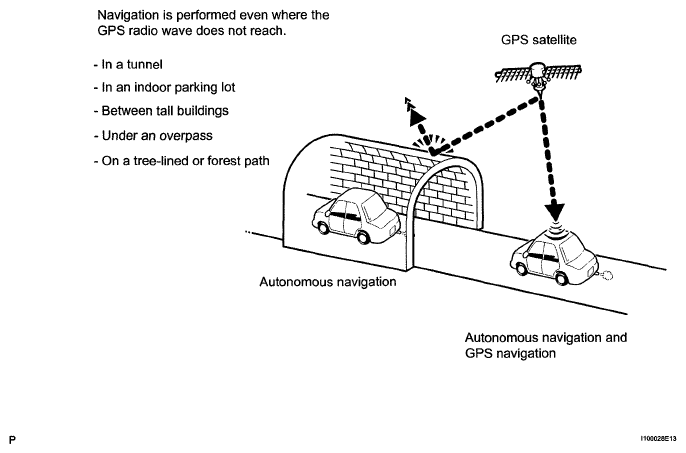 Navigation is performed even where the GPS radio wave does not reach.

- In a tunnel
- In an indoor parking lot
- Between tall buildings
- Under an overpass
- On a tree-lined or forest path

GPS satellite

Autonomous navigation

Autonomous navigation and GPS navigation

P

I100028E13