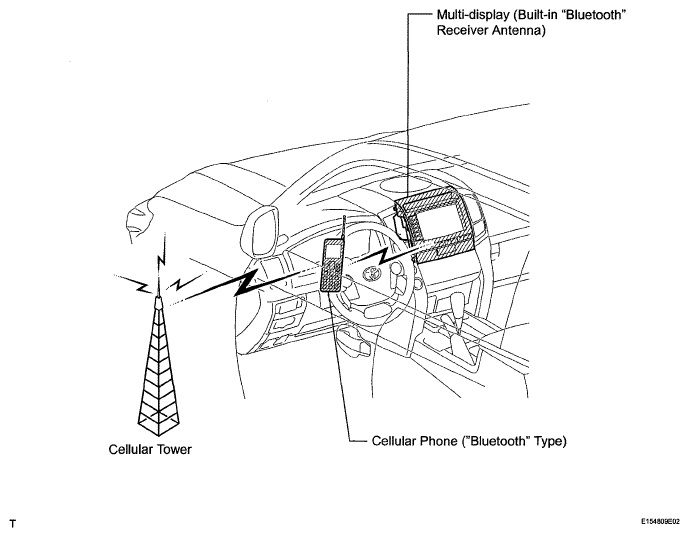 Multi-display (Built-in "Bluetooth" Receiver Antenna)

Cellular Tower

Cellular Phone ("Bluetooth" Type)

T

E154809E02