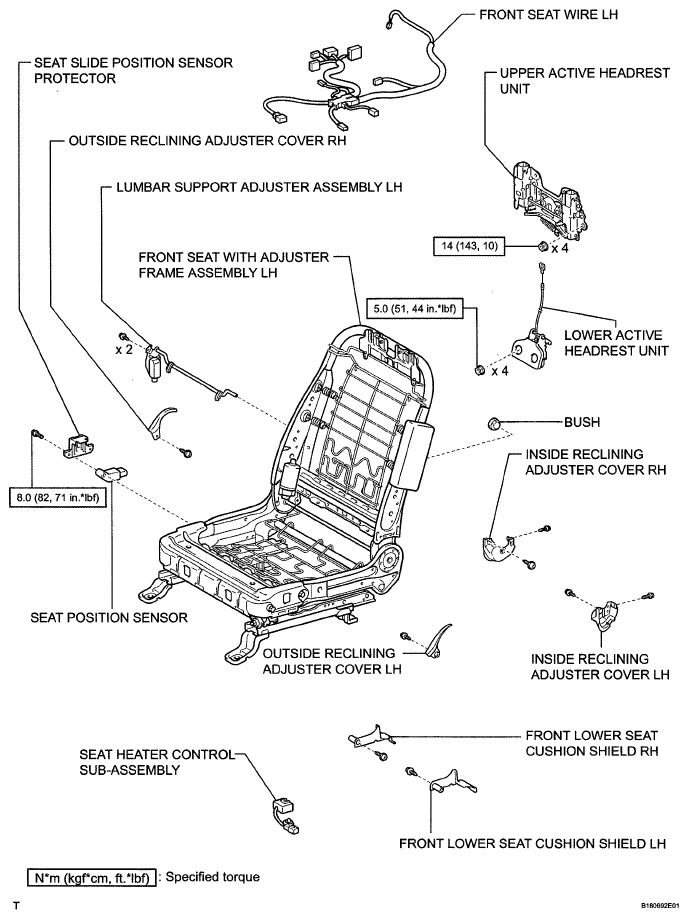 FRONT SEAT WIRE LH

SEAT SLIDE POSITION SENSOR PROTECTOR

UPPER ACTIVE HEADREST UNIT

OUTSIDE RECLINING ADJUSTER COVER RH

LUMBAR SUPPORT ADJUSTER ASSEMBLY LH

14 (143, 10)

x 4

FRONT SEAT WITH ADJUSTER FRAME ASSEMBLY LH

5.0 (51, 44 in.*lbf)

x 2

LOWER ACTIVE HEADREST UNIT

x 4

BUSH

INSIDE RECLINING ADJUSTER COVER RH

8.0 (82, 71 in.*lbf)

SEAT POSITION SENSOR

OUTSIDE RECLINING ADJUSTER COVER LH

INSIDE RECLINING ADJUSTER COVER LH

FRONT LOWER SEAT CUSHION SHIELD RH

SEAT HEATER CONTROL SUB-ASSEMBLY

FRONT LOWER SEAT CUSHION SHIELD LH

N*m (kgf*cm, ft.*lbf) : Specified torque

T

B180692E01