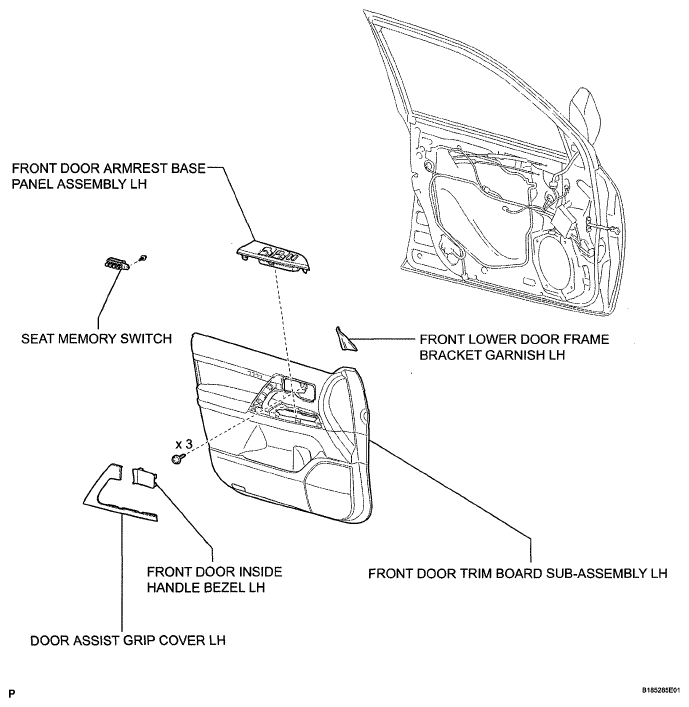 FRONT DOOR ARMREST BASE PANEL ASSEMBLY LH

SEAT MEMORY SWITCH

FRONT LOWER DOOR FRAME BRACKET GARNISH LH

x 3

FRONT DOOR INSIDE HANDLE BEZEL LH

FRONT DOOR TRIM BOARD SUB-ASSEMBLY LH

DOOR ASSIST GRIP COVER LH

P

B185285E01