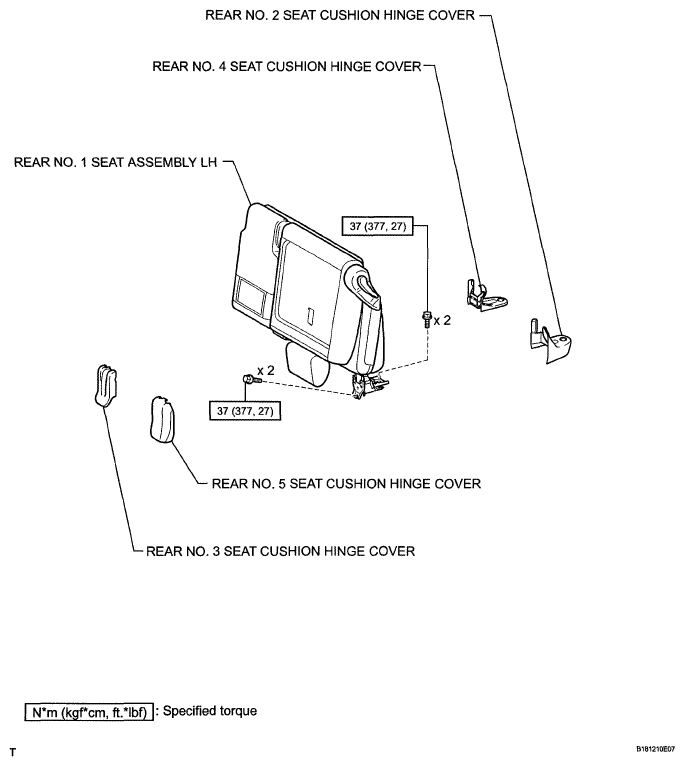 REAR NO. 2 SEAT CUSHION HINGE COVER

REAR NO. 4 SEAT CUSHION HINGE COVER

REAR NO. 1 SEAT ASSEMBLY LH

37 (377, 27)

x 2

x 2

37 (377, 27)

REAR NO. 5 SEAT CUSHION HINGE COVER

REAR NO. 3 SEAT CUSHION HINGE COVER

N*m (kgf*cm, ft.*lbf) : Specified torque

T

B181210E07