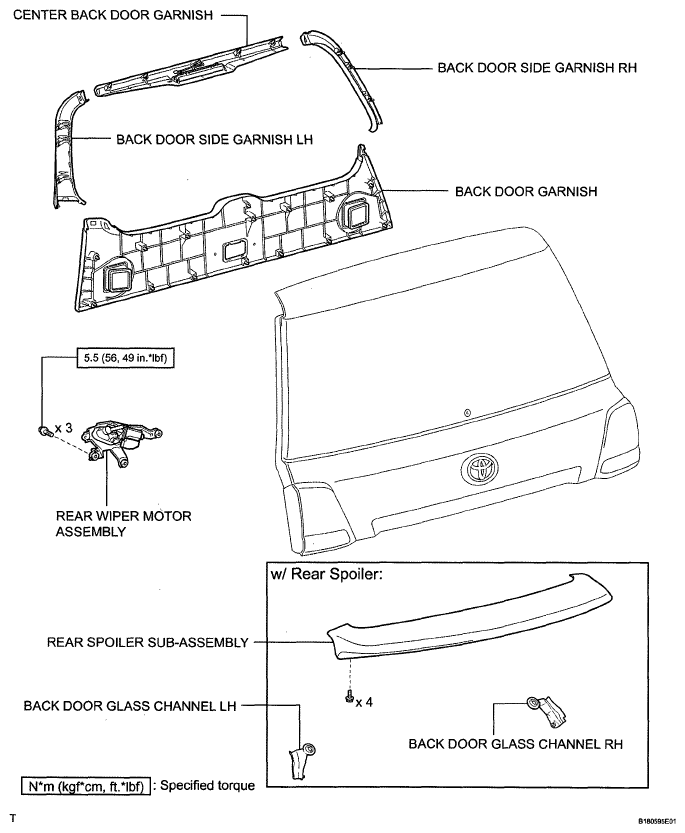 CENTER BACK DOOR GARNISH

BACK DOOR SIDE GARNISH RH

BACK DOOR SIDE GARNISH LH

BACK DOOR GARNISH

5.5 (56, 49 in.*lbf)

x 3

REAR WIPER MOTOR ASSEMBLY

w/ Rear Spoiler:

REAR SPOILER SUB-ASSEMBLY

x 4

BACK DOOR GLASS CHANNEL LH

BACK DOOR GLASS CHANNEL RH

N*m (kgf*cm, ft.*lbf) : Specified torque

T

B180595E01