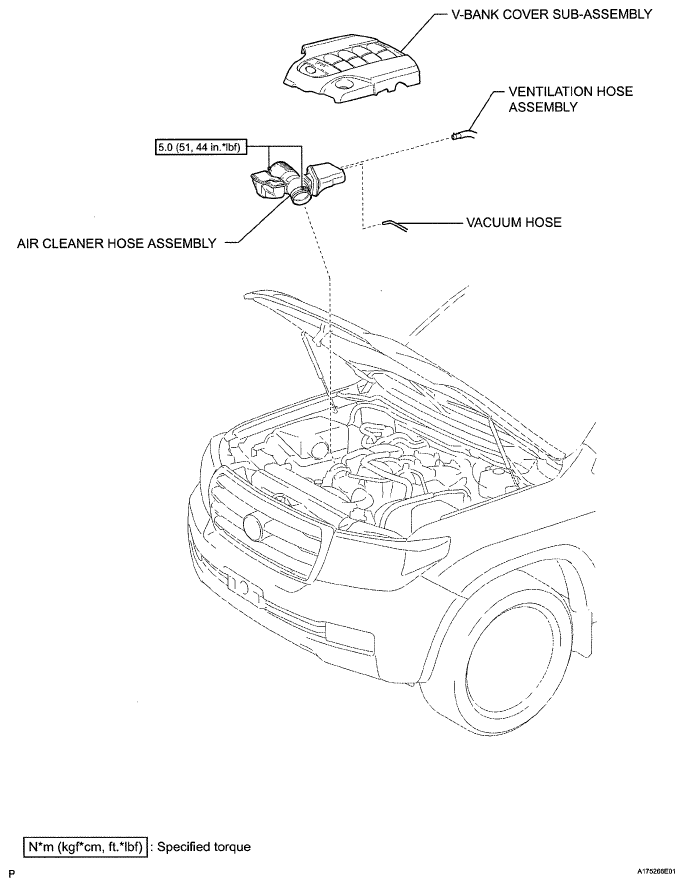 V-BANK COVER SUB-ASSEMBLY

VENTILATION HOSE ASSEMBLY

5.0 (51, 44 in.*lbf)

VACUUM HOSE

AIR CLEANER HOSE ASSEMBLY

N*m (kgf*cm, ft.*lbf) : Specified torque

P

A175266E01