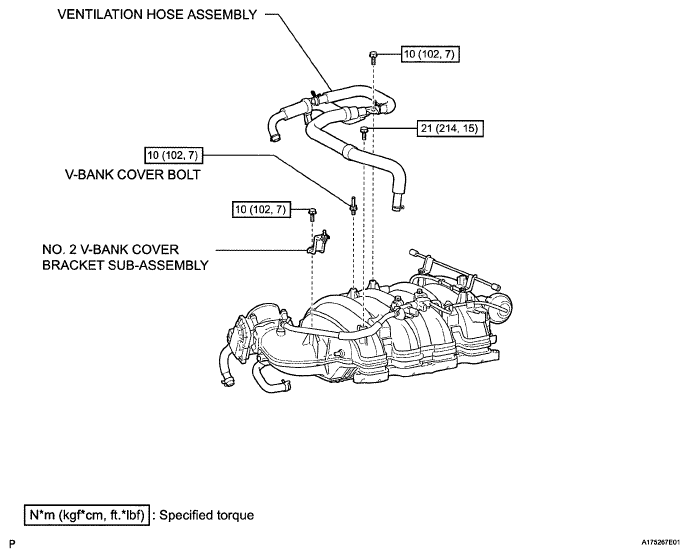 VENTILATION HOSE ASSEMBLY

10 (102, 7)

21 (214, 15)

10 (102, 7)

V-BANK COVER BOLT

10 (102, 7)

NO. 2 V-BANK COVER BRACKET SUB-ASSEMBLY

N*m (kgf*cm, ft.*lbf) : Specified torque

P

A175267E01