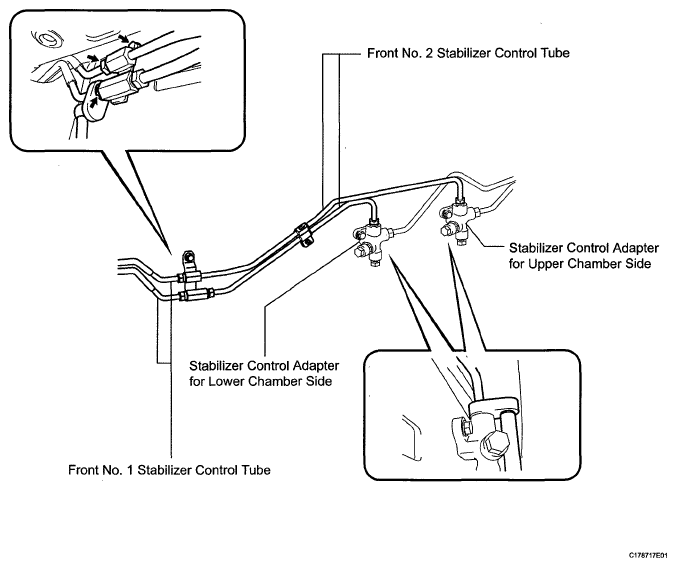 Front No. 2 Stabilizer Control Tube

Stabilizer Control Adapter for Upper Chamber Side

Stabilizer Control Adapter for Lower Chamber Side

Front No. 1 Stabilizer Control Tube

C178717E01