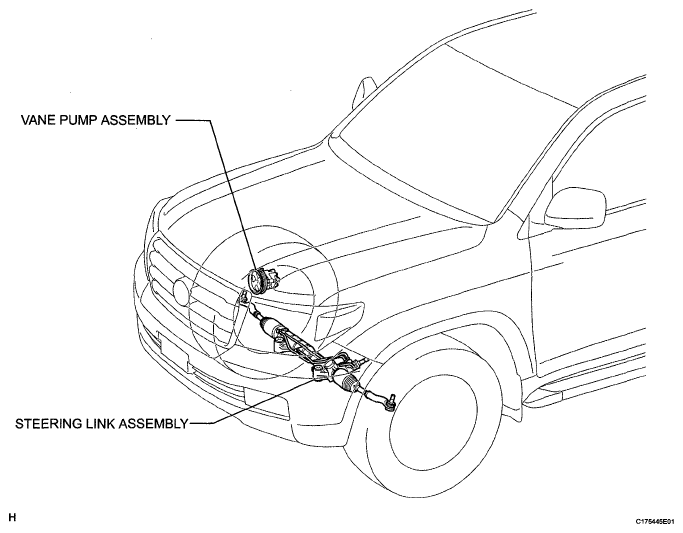 VANE PUMP ASSEMBLY

STEERING LINK ASSEMBLY

H

C175445E01