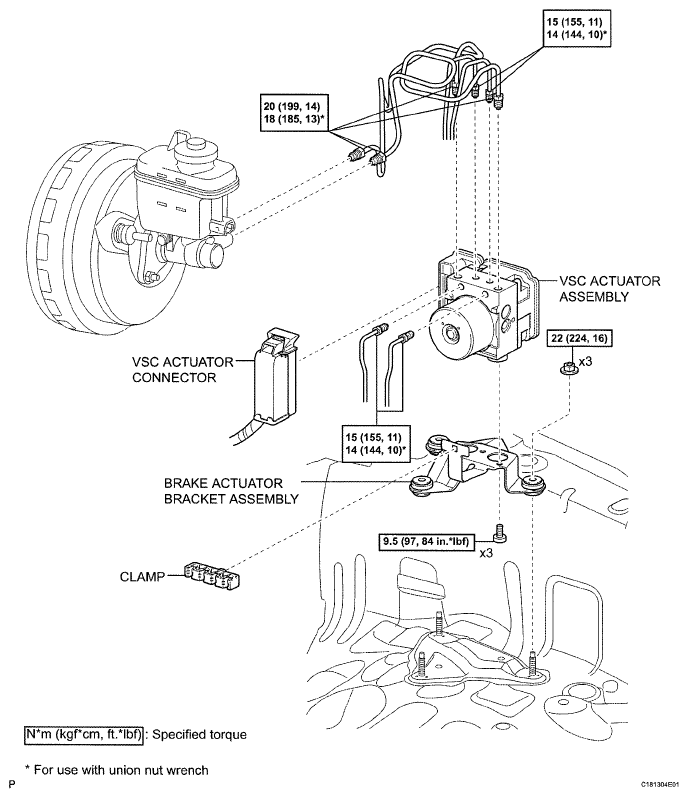 15 (155, 11)
14 (144, 10)*

20 (199, 14)
18 (185, 13)*

VSC ACTUATOR ASSEMBLY

22 (224, 16)

x3

VSC ACTUATOR CONNECTOR

15 (155, 11)
14 (144, 10)*

BRAKE ACTUATOR BRACKET ASSEMBLY

9.5 (97, 84 in.*lbf)

x3

CLAMP

N*m (kgf*cm, ft.*lbf) : Specified torque

* For use with union nut wrench

P

C181304E01