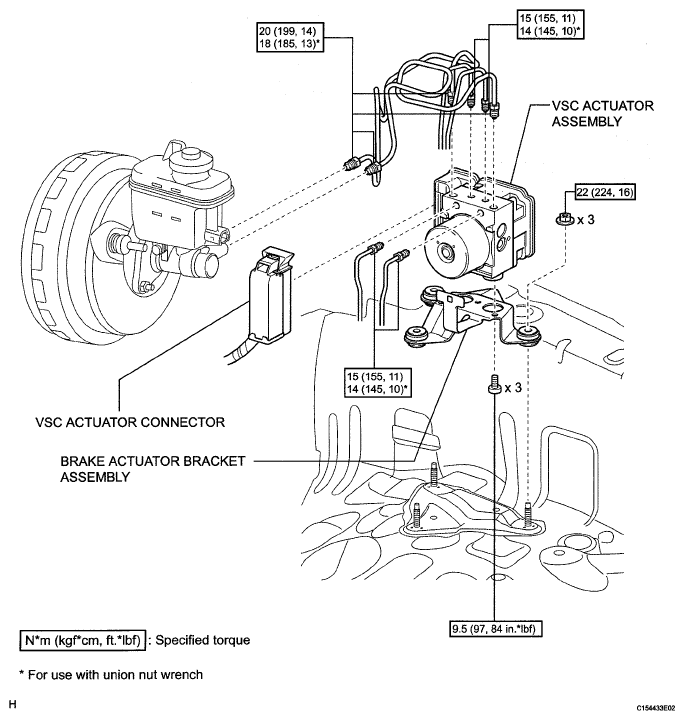 20 (199, 14)
18 (185, 13)*

15 (155, 11)
14 (145, 10)*

VSC ACTUATOR ASSEMBLY

22 (224, 16)

x 3

15 (155, 11)
14 (145, 10)*

x 3

VSC ACTUATOR CONNECTOR

BRAKE ACTUATOR BRACKET ASSEMBLY

9.5 (97, 84 in.*lbf)

N*m (kgf*cm, ft.*lbf) : Specified torque

* For use with union nut wrench

H

C154433E02