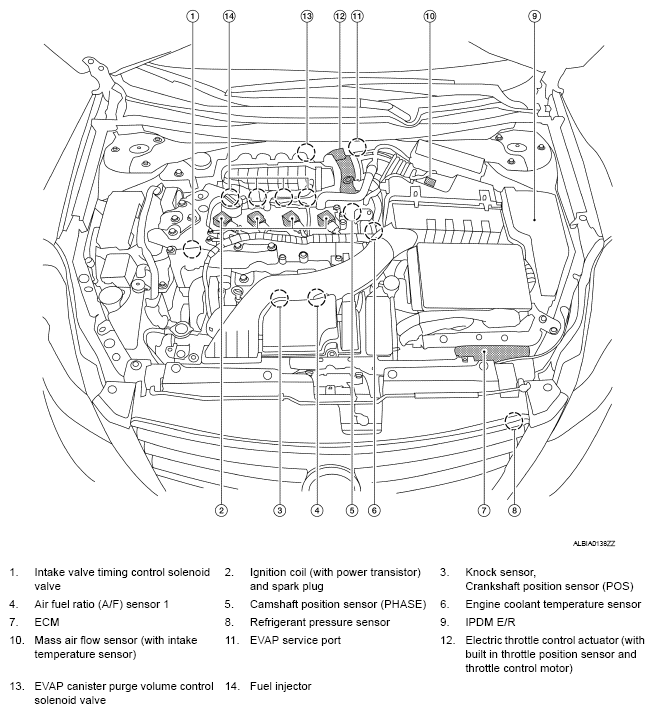 1 14 13 12 11 10 9

2 3 4 5 6 7 8

ALBIA0138ZZ

1. Intake valve timing control solenoid valve
2. Ignition coil (with power transistor) and spark plug
3. Knock sensor, Crankshaft position sensor (POS)
4. Air fuel ratio (A/F) sensor 1
5. Camshaft position sensor (PHASE)
6. Engine coolant temperature sensor
7. ECM
8. Refrigerant pressure sensor
9. IPDM E/R
10. Mass air flow sensor (with intake temperature sensor)
11. EVAP service port
12. Electric throttle control actuator (with built in throttle position sensor and throttle control motor)
13. EVAP canister purge volume control solenoid valve
14. Fuel injector