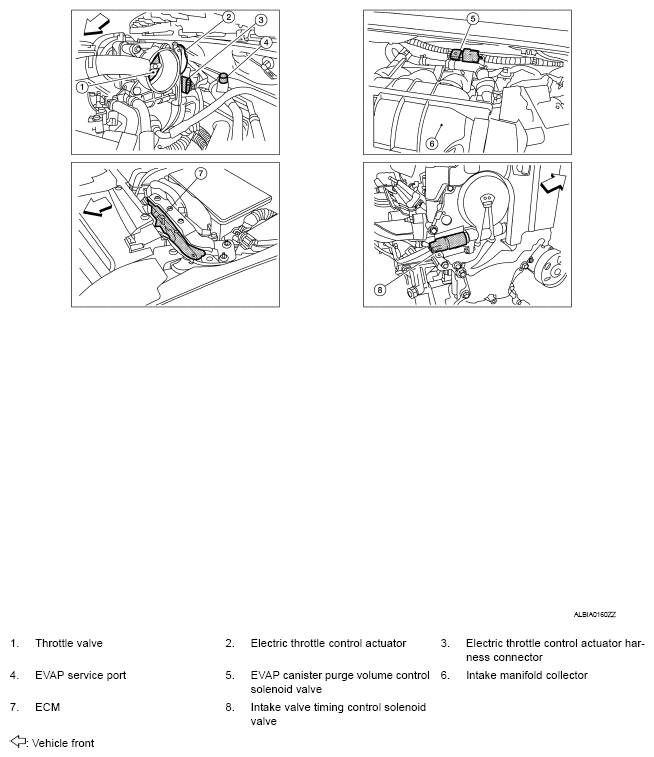 2
3
4
1
5
6
7
8

ALBIA0160ZZ

1. Throttle valve
2. Electric throttle control actuator
3. Electric throttle control actuator harness connector
4. EVAP service port
5. EVAP canister purge volume control solenoid valve
6. Intake manifold collector
7. ECM
8. Intake valve timing control solenoid valve

: Vehicle front